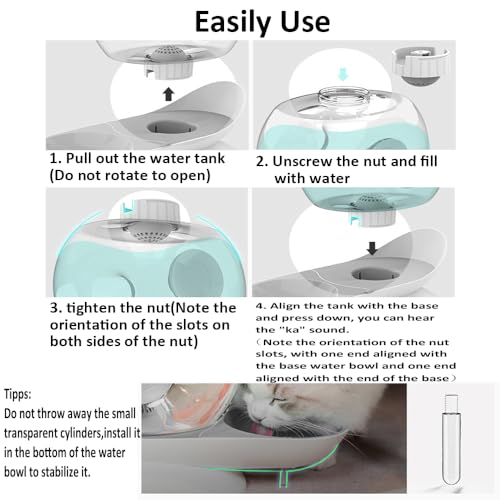 Easily Use

1. Pull out the water tank (Do not rotate to open)

2. Unscrew the nut and fill with water

3. tighten the nut(Note the orientation of the slots on both sides of the nut)

4. Align the tank with the base and press down, you can hear the "ka" sound. （Note the orientation of the nut slots, with one end aligned with the base water bowl and one end aligned with the end of the base）

Tipps:
Do not throw away the small transparent cylinders,install it in the bottom of the water bowl to stabilize it.